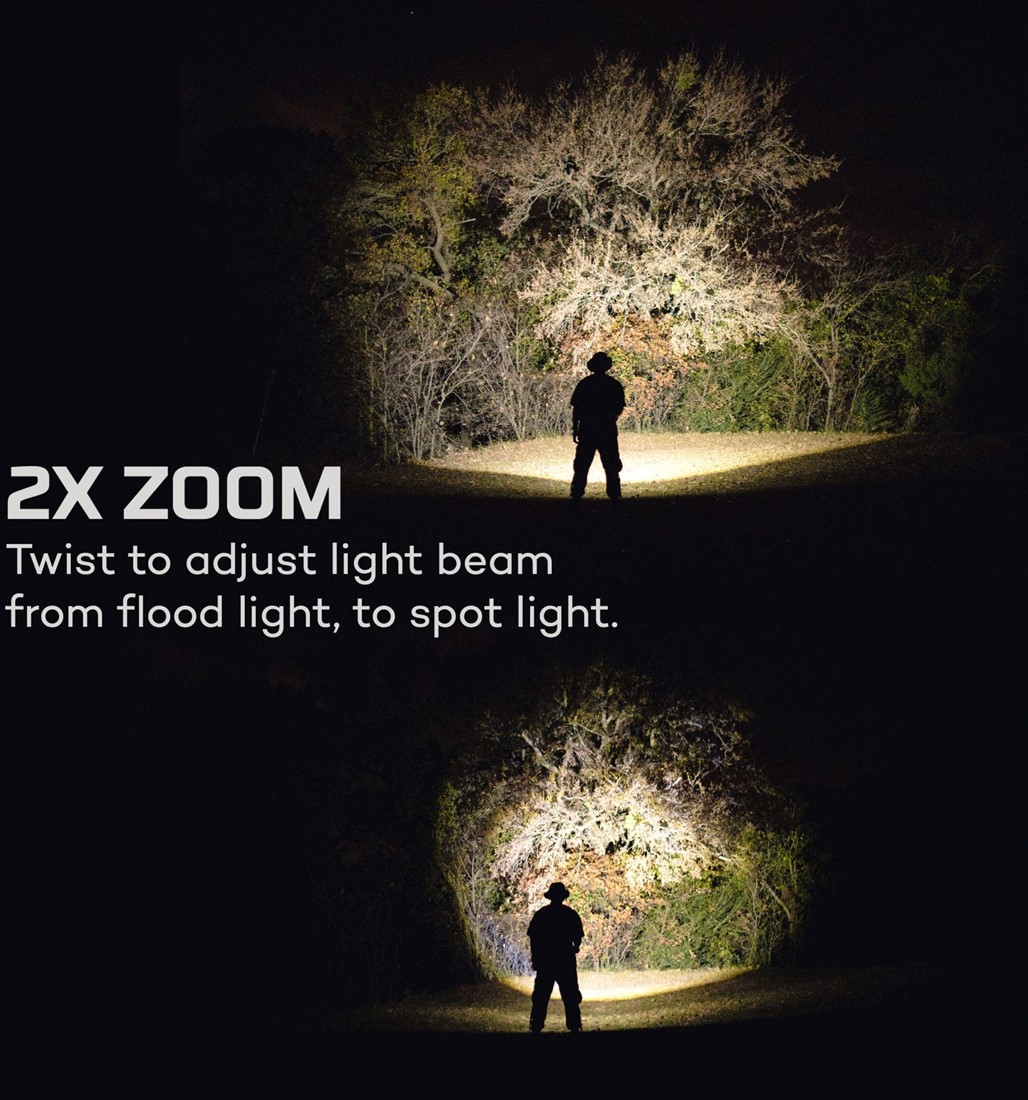 2X ZOOM

Twist to adjust light beam from flood light, to spot light.