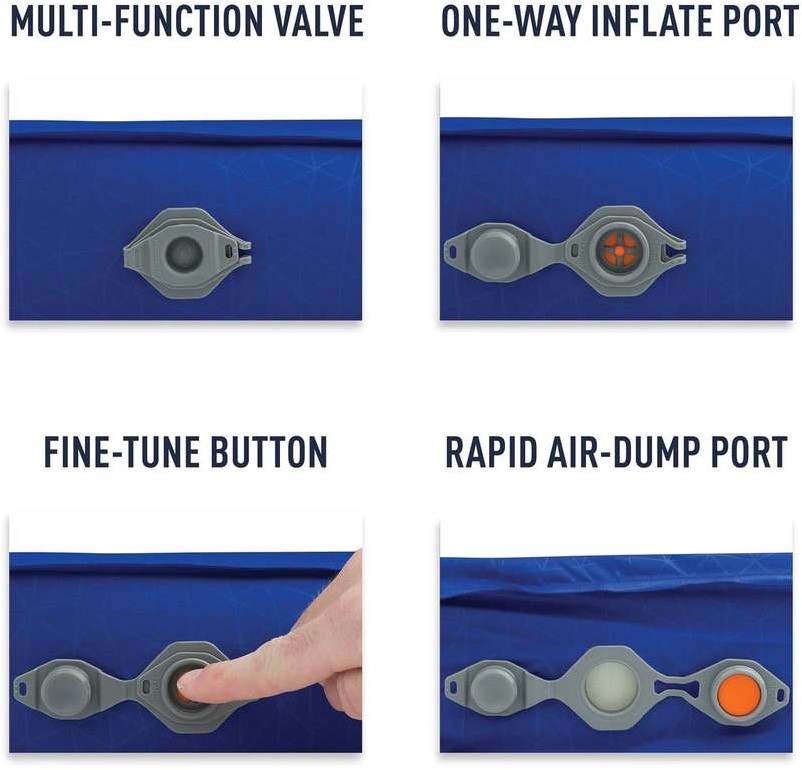 MULTI-FUNCTION VALVE

ONE-WAY INFLATE PORT

FINE-TUNE BUTTON

RAPID AIR-DUMP PORT